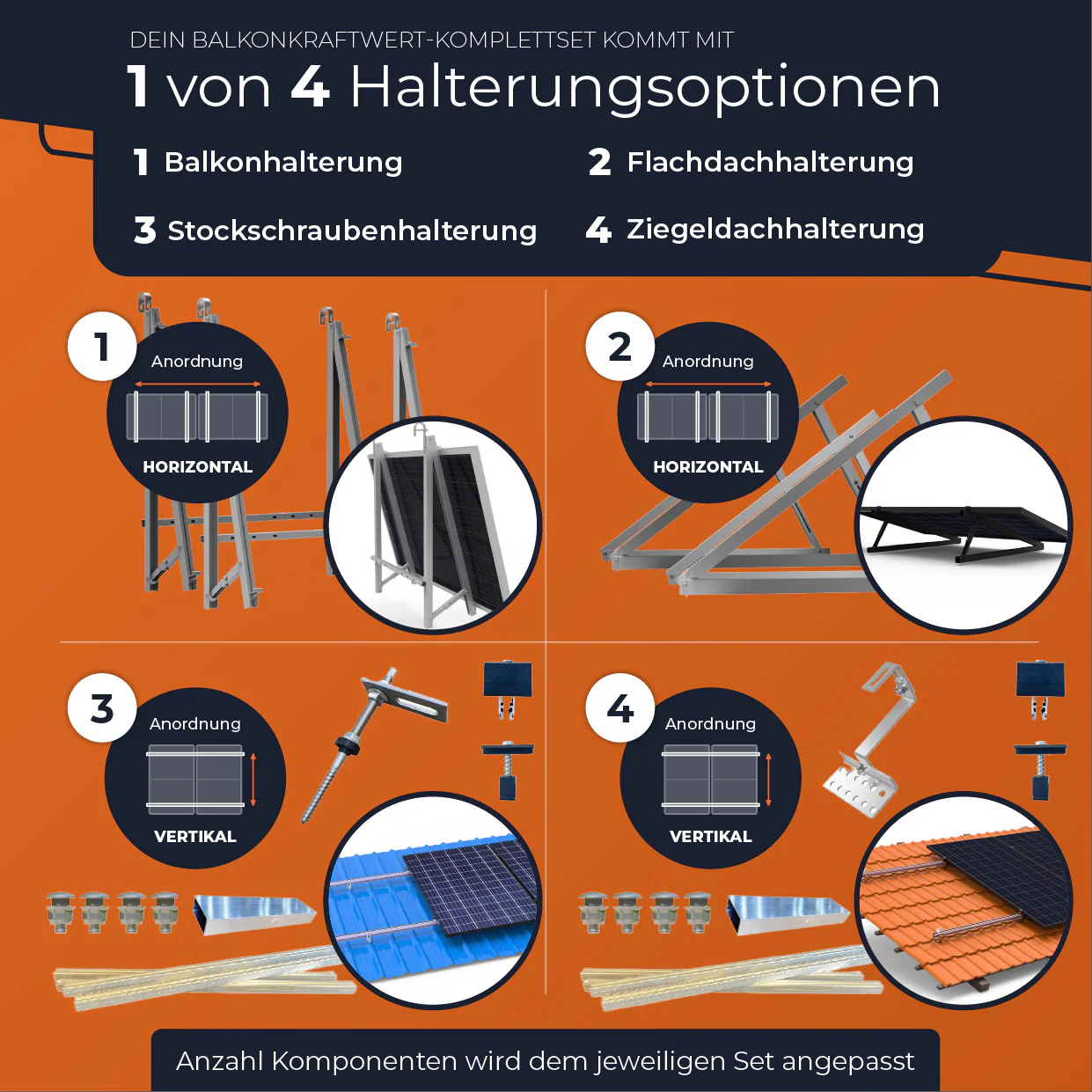 DEIN BALKONKRAFTWERT-KOMPLETTSET KOMMT MIT
1 von 4 Halterungsoptionen

1 Balkonhalterung
2 Flachdachhalterung
3 Stockschraubenhalterung
4 Ziegeldachhalterung

1
Anordnung
HORIZONTAL

2
Anordnung
HORIZONTAL

3
Anordnung
VERTIKAL

4
Anordnung
VERTIKAL

Anzahl Komponenten wird dem jeweiligen Set angepasst