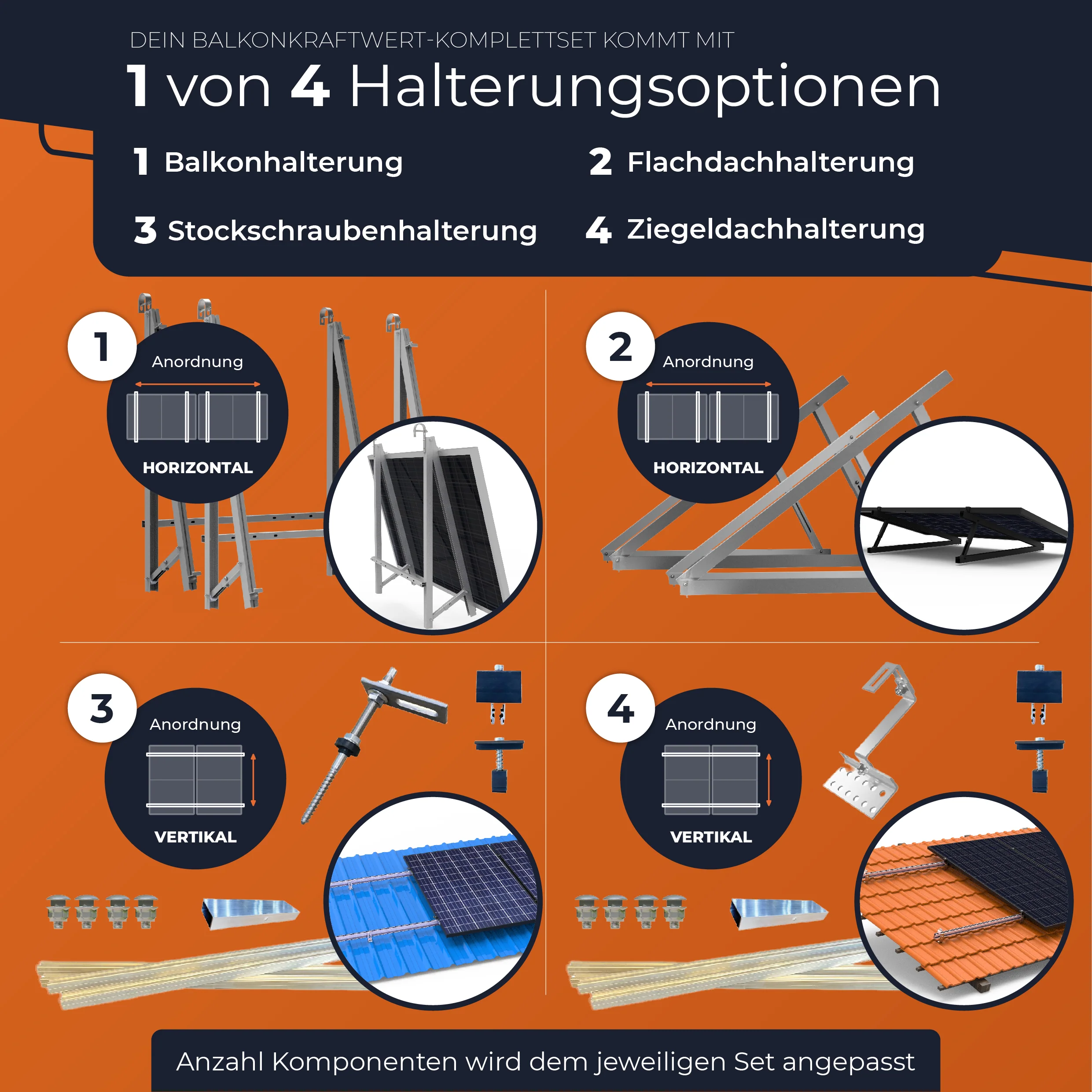 DEIN BALKONKRAFTWERT-KOMPLETTSET KOMMT MIT

1 von 4 Halterungsoptionen

1 Balkonhalterung

2 Flachdachhalterung

3 Stockschraubenhalterung

4 Ziegeldachhalterung

1

Anordnung

HORIZONTAL

2

Anordnung

HORIZONTAL

3

Anordnung

VERTIKAL

4

Anordnung

VERTIKAL

Anzahl Komponenten wird dem jeweiligen Set angepasst